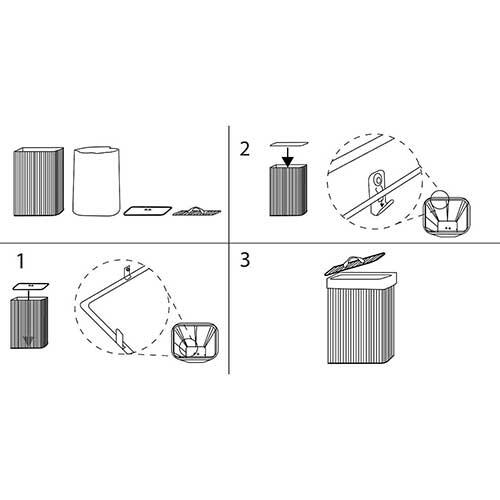 2

1

3